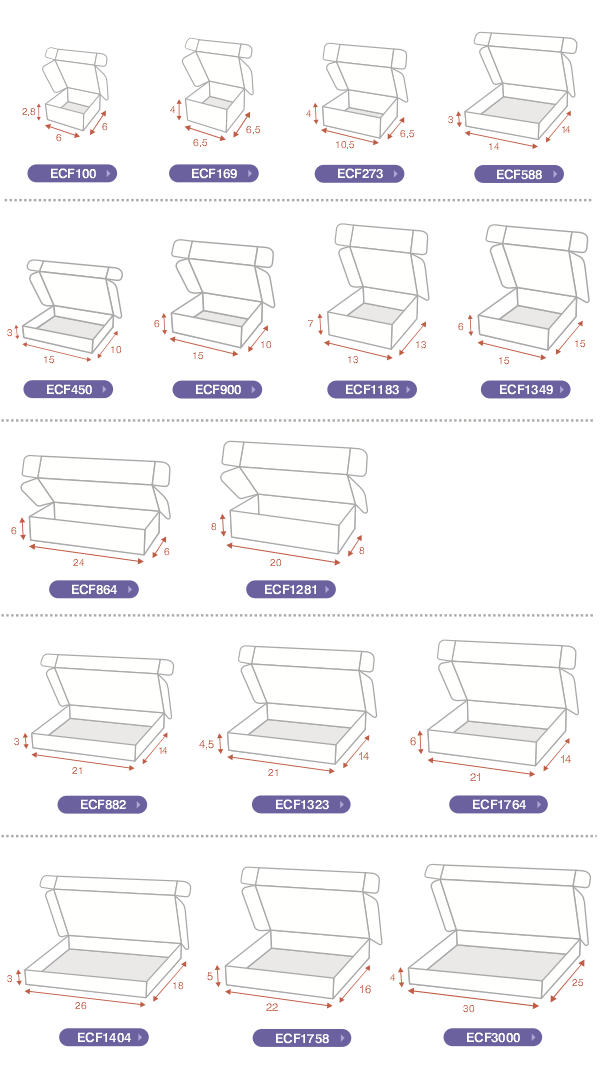 2,8
6
6
ECF100

4
6,5
6,5
ECF169

4
10,5
6,5
ECF273

3
14
14
ECF588

3
15
10
ECF450

6
15
10
ECF900

7
13
13
ECF1183

6
15
15
ECF1349

6
24
6
ECF864

8
20
8
ECF1281

3
21
14
ECF882

4,5
21
14
ECF1323

6
21
14
ECF1764

3
26
18
ECF1404

5
22
16
ECF1758

4
30
25
ECF3000