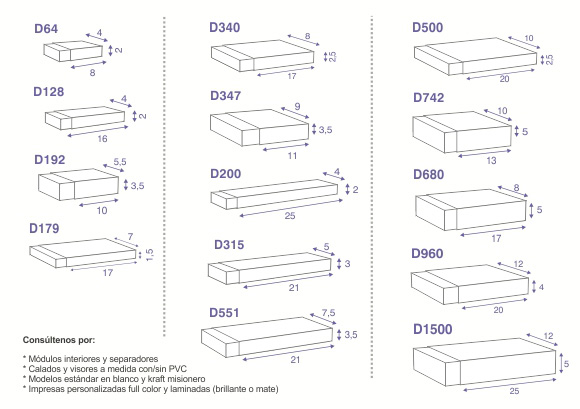 D64
4
2
8

D128
4
2
16

D192
5,5
3,5
10

D179
7
1,5
17

Consúltenos por:

* Módulos interiores y separadores
* Calados y visores a medida con/sin PVC
* Modelos estándar en blanco y kraft misionero
* Impresas personalizadas full color y laminadas (brillante o mate)

D340
8
2,5
17

D347
9
3,5
11

D200
4
2
25

D315
5
3
21

D551
7,5
3,5
21

D500
10
2,5
20

D742
10
5
13

D680
8
5
17

D960
12
4
20

D1500
12
5
25