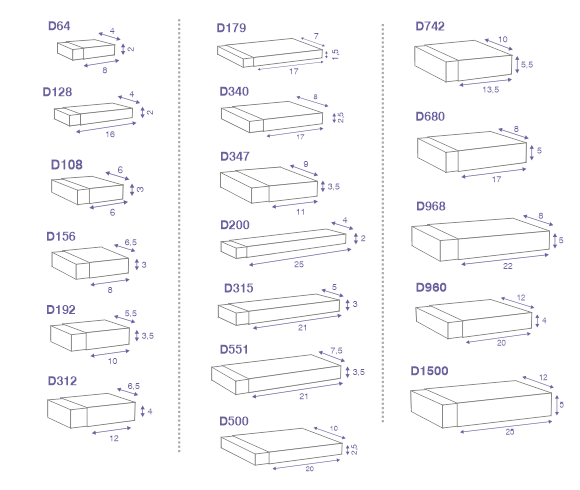 D64
4
2
8

D128
4
2
16

D108
6
3
6

D156
6,5
3
8

D192
5,5
3,5
10

D312
6,5
4
12

D179
7
1,5
17

D340
8
2,5
17

D347
9
3,5
11

D200
4
2
25

D315
5
3
21

D551
7,5
3,5
21

D500
10
2,5
20

D742
10
5,5
13,5

D680
8
5
17

D968
8
5
22

D960
12
4
20

D1500
12
5
25